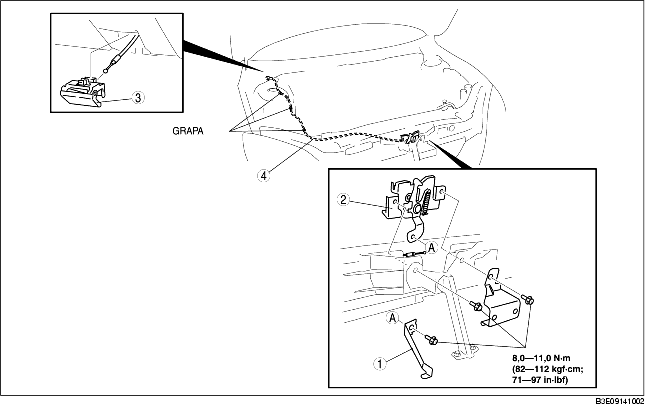 3

GRAPA

4

2

A

A

1

8,0—11,0 N·m
(82—112 kgf·cm;
71—97 in·lbf)

B3E09141002