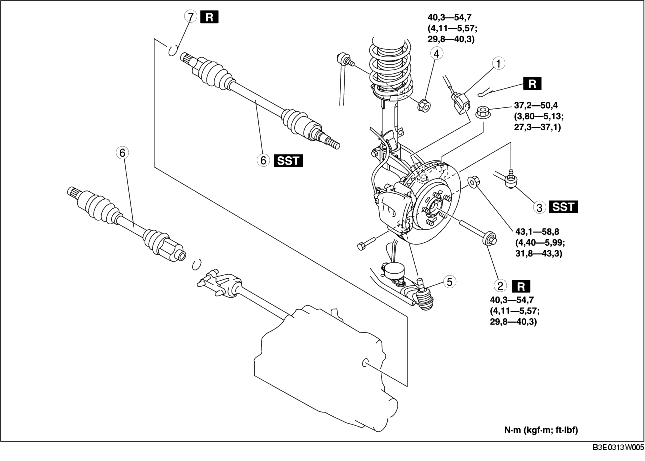 7 R

40,3—54,7
(4,11—5,57;
29,8—40,3)

4

1

R

37,2—50,4
(3,80—5,13;
27,3—37,1)

6 SST

6

3 SST

43,1—58,8
(4,40—5,99;
31,8—43,3)

5

2 R

40,3—54,7
(4,11—5,57;
29,8—40,3)

N·m (kgf·m; ft·lbf)

B3E0313W005