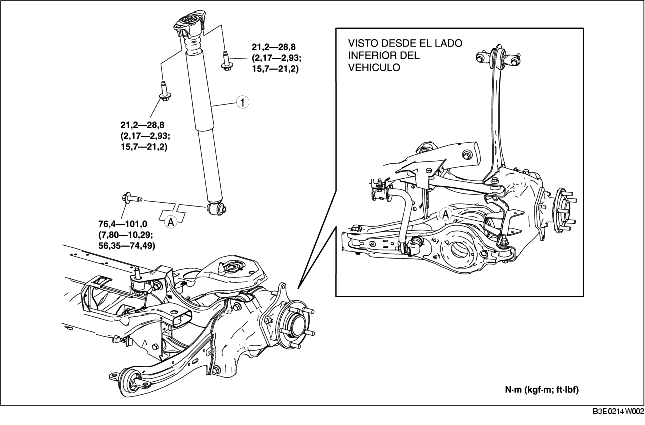 21,2—28,8
(2,17—2,93;
15,7—21,2)

1

21,2—28,8
(2,17—2,93;
15,7—21,2)

A

76,4—101,0
(7,80—10,29;
56,35—74,49)

VISTO DESDE EL LADO
INFERIOR DEL
VEHICULO

A

N·m (kgf·m; ft·lbf)

B3E0214W002